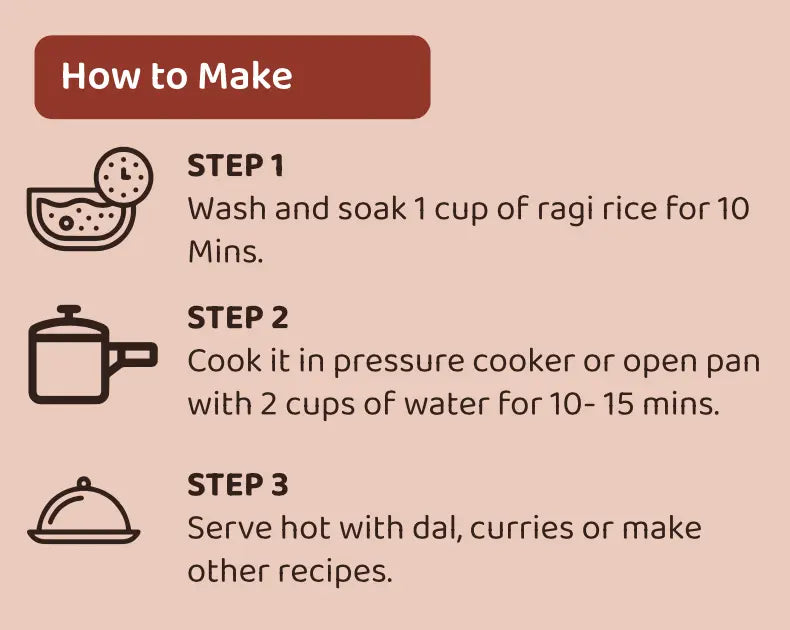 How to Make

STEP 1
Wash and soak 1 cup of ragi rice for 10 Mins.

STEP 2
Cook it in pressure cooker or open pan with 2 cups of water for 10- 15 mins.

STEP 3
Serve hot with dal, curries or make other recipes.