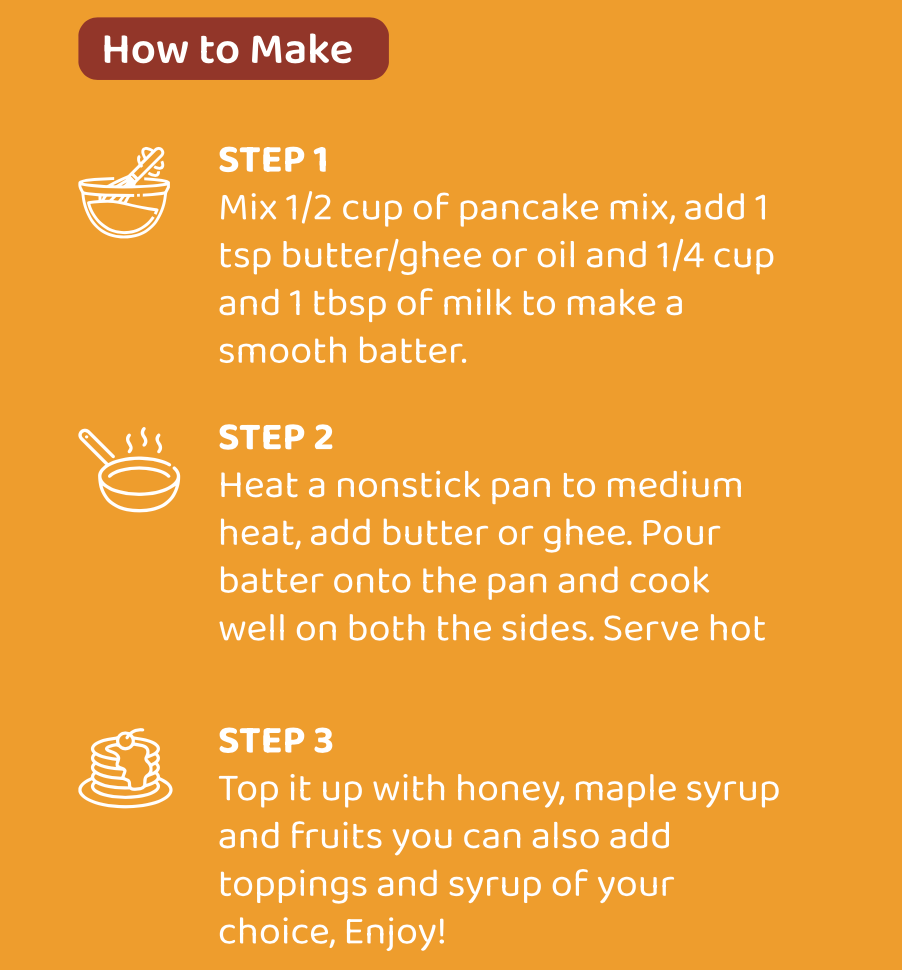 How to Make

STEP 1
Mix 1/2 cup of pancake mix, add 1 tsp butter/ghee or oil and 1/4 cup and 1 tbsp of milk to make a smooth batter.

STEP 2
Heat a nonstick pan to medium heat, add butter or ghee. Pour batter onto the pan and cook well on both the sides. Serve hot

STEP 3
Top it up with honey, maple syrup and fruits you can also add toppings and syrup of your choice, Enjoy!