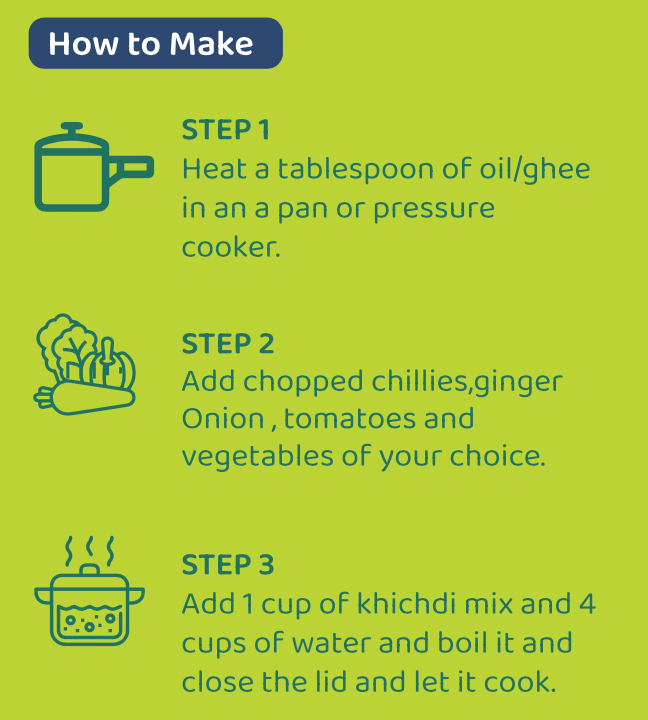 How to Make

STEP 1
Heat a tablespoon of oil/ghee in an a pan or pressure cooker.

STEP 2
Add chopped chillies,ginger Onion , tomatoes and vegetables of your choice.

STEP 3
Add 1 cup of khichdi mix and 4 cups of water and boil it and close the lid and let it cook.